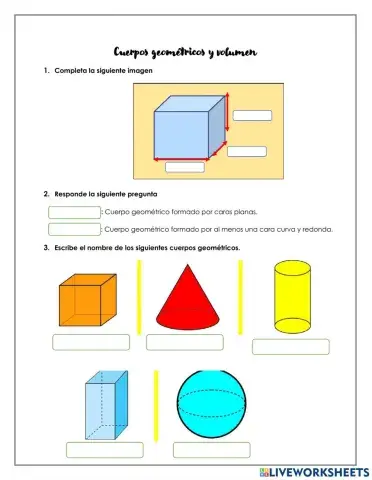 Cuerpos geométricos y volumen

1. Completa la siguiente imagen

2. Responde la siguiente pregunta

: Cuerpo geométrico formado por caras planas.

: Cuerpo geométrico formado por al menos una cara curva y redonda.

3. Escribe el nombre de los siguientes cuerpos geométricos.

LIVEWORKSHEETS