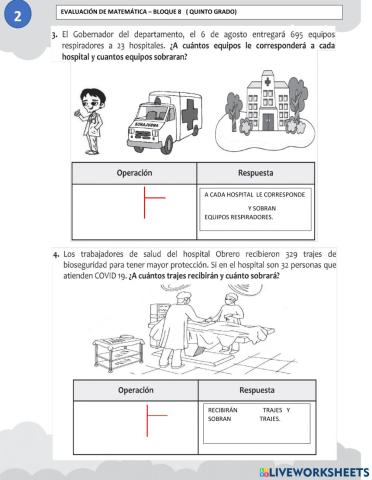 2

EVALUACIÓN DE MATEMÁTICA – BLOQUE 8 ( QUINTO GRADO)

3. El Gobernador del departamento, el 6 de agosto entregará 695 equipos respiradores a 23 hospitales. ¿A cuántos equipos le corresponderá a cada hospital y cuantos equipos sobraran?

AMBULANCIA

| Operación | Respuesta |
|---|---|
| | A CADA HOSPITAL LE CORRESPONDE Y SOBRAN EQUIPOS RESPIRADORES. |

4. Los trabajadores de salud del hospital Obrero recibieron 329 trajes de bioseguridad para tener mayor protección. Si en el hospital son 32 personas que atienden COVID 19. ¿A cuántos trajes recibirán y cuánto sobrará?

| Operación | Respuesta |
|---|---|
| | RECIBIRÁN TRAJES Y SOBRAN TRAJES. |

LIVEWORKSHEETS