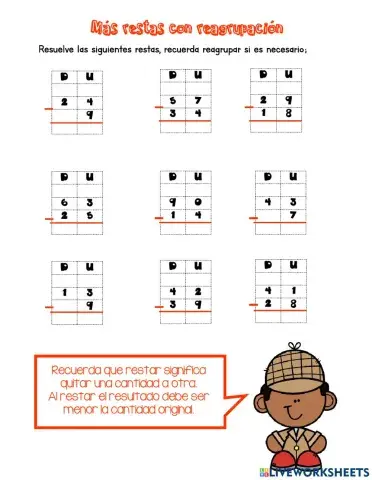 Más restas con reagrupación

Resuelve las siguientes restas, recuerda reagrupar si es necesario;

| D | U |
|---|---|
| | |
| 2 | 4 |
| − | 9 |
| | |

| D | U |
|---|---|
| | |
| 5 | 7 |
| − 3 | 4 |
| | |

| D | U |
|---|---|
| | |
| 2 | 9 |
| − 1 | 8 |
| | |

| D | U |
|---|---|
| | |
| 6 | 3 |
| − 2 | 5 |
| | |

| D | U |
|---|---|
| | |
| 9 | 0 |
| − 1 | 4 |
| | |

| D | U |
|---|---|
| | |
| 4 | 3 |
| − | 7 |
| | |

| D | U |
|---|---|
| | |
| 1 | 3 |
| − | 9 |
| | |

| D | U |
|---|---|
| | |
| 4 | 2 |
| − 3 | 9 |
| | |

| D | U |
|---|---|
| | |
| 4 | 1 |
| − 2 | 8 |
| | |

Recuerda que restar significa quitar una cantidad a otra. Al restar el resultado debe ser menor la cantidad original.

LIVEWORKSHEETS