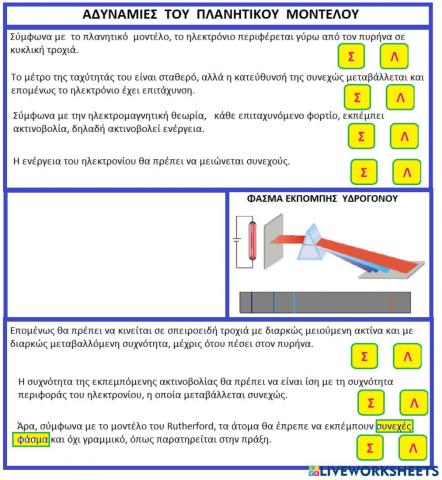 ΑΔΥΝΑΜΙΕΣ ΤΟΥ ΠΛΑΝΗΤΙΚΟΥ ΜΟΝΤΕΛΟΥ

Σύμφωνα με το πλανητικό μοντέλο, το ηλεκτρόνιο περιφέρεται γύρω από τον πυρήνα σε κυκλική τροχιά.

Σ Λ

Το μέτρο της ταχύτητάς του είναι σταθερό, αλλά η κατεύθυνσή της συνεχώς μεταβάλλεται και επομένως το ηλεκτρόνιο έχει επιτάχυνση.

Σ Λ

Σύμφωνα με την ηλεκτρομαγνητική θεωρία, κάθε επιταχυνόμενο φορτίο, εκπέμπει ακτινοβολία, δηλαδή ακτινοβολεί ενέργεια.

Σ Λ

Η ενέργεια του ηλεκτρονίου θα πρέπει να μειώνεται συνεχούς.

Σ Λ

ΦΑΣΜΑ ΕΚΠΟΜΠΗΣ ΥΔΡΟΓΟΝΟΥ

Επομένως θα πρέπει να κινείται σε σπειροειδή τροχιά με διαρκώς μειούμενη ακτίνα και με διαρκώς μεταβαλλόμενη συχνότητα, μέχρις ότου πέσει στον πυρήνα.

Σ Λ

Η συχνότητα της εκπεμπόμενης ακτινοβολίας θα πρέπει να είναι ίση με τη συχνότητα περιφοράς του ηλεκτρονίου, η οποία μεταβάλλεται συνεχώς.

Σ Λ

Άρα, σύμφωνα με το μοντέλο του Rutherford, τα άτομα θα έπρεπε να εκπέμπουν συνεχές φάσμα και όχι γραμμικό, όπως παρατηρείται στην πράξη.

Σ Λ

LIVEWORKSHEETS