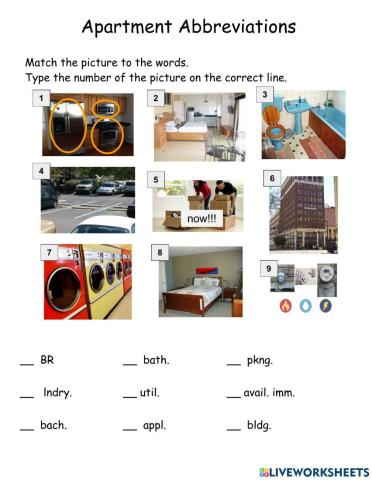 Apartment Abbreviations

Match the picture to the words.
Type the number of the picture on the correct line.

1

2

3

4

5

now!!!

6

7

8

9

__ BR __ bath. __ pkng.

__ lndry. __ util. __ avail. imm.

__ bach. __ appl. __ bldg.

LIVEWORKSHEETS