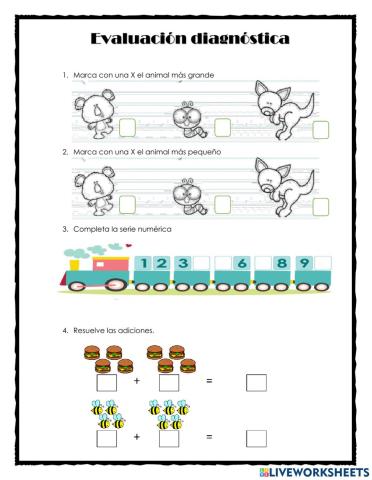 Evaluación diagnóstica

1. Marca con una X el animal más grande

2. Marca con una X el animal más pequeño

3. Completa la serie numérica

1 2 3 6 8 9

4. Resuelve las adiciones.

+ =

+ =

LIVEWORKSHEETS