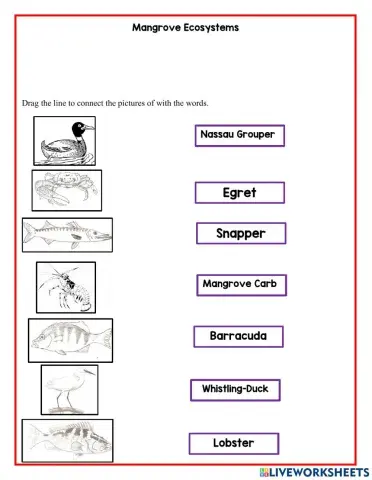 Mangrove Ecosystems

Drag the line to connect the pictures of with the words.

Nassau Grouper

Egret

Snapper

Mangrove Carb

Barracuda

Whistling-Duck

Lobster

LIVEWORKSHEETS