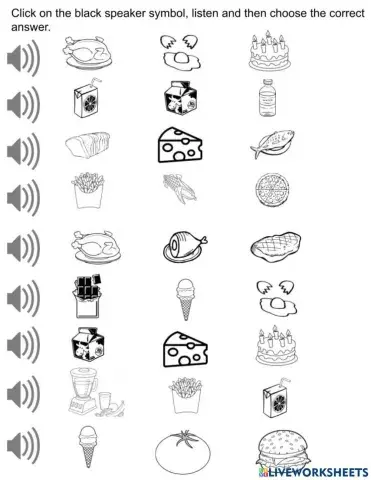 Click on the black speaker symbol, listen and then choose the correct answer.

LIVEWORKSHEETS