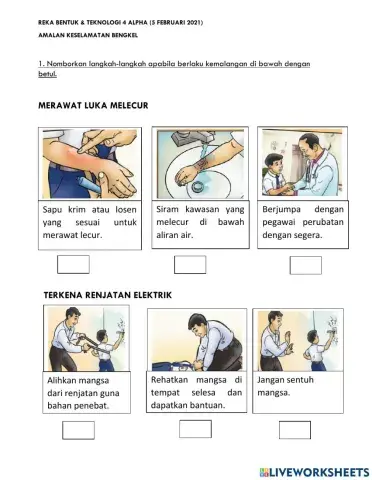 REKA BENTUK & TEKNOLOGI 4 ALPHA (5 FEBRUARI 2021)

AMALAN KESELAMATAN BENGKEL

1. Nomborkan langkah-langkah apabila berlaku kemalangan di bawah dengan betul.

MERAWAT LUKA MELECUR

Sapu krim atau losen yang sesuai untuk merawat lecur.

Siram kawasan yang melecur di bawah aliran air.

Berjumpa dengan pegawai perubatan dengan segera.

TERKENA RENJATAN ELEKTRIK

Alihkan mangsa dari renjatan guna bahan penebat.

Rehatkan mangsa di tempat selesa dan dapatkan bantuan.

Jangan sentuh mangsa.

LIVEWORKSHEETS