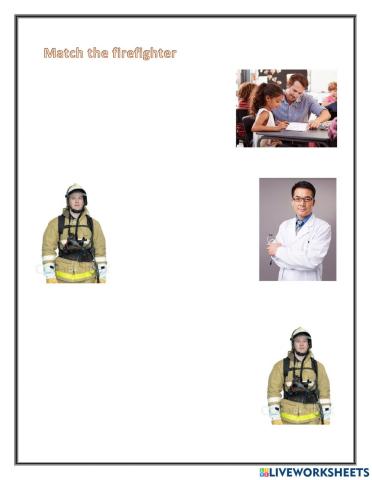 Match the firefighter

LIVEWORKSHEETS