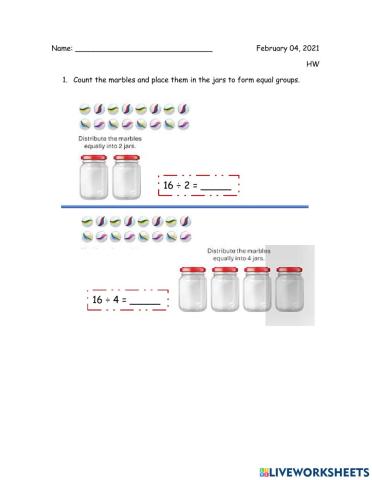 Name: ______________________________ February 04, 2021

HW

1. Count the marbles and place them in the jars to form equal groups.

Distribute the marbles equally into 2 jars.

$16 \div 2 =$ ______

Distribute the marbles equally into 4 jars.

$16 \div 4 =$ ______

LIVEWORKSHEETS