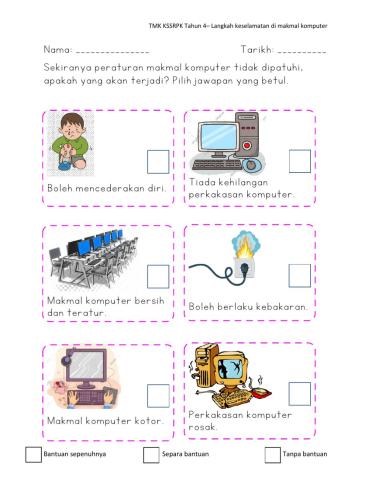 TMK KSSRPK Tahun 4– Langkah keselamatan di makmal komputer

Nama: _______________ Tarikh: __________

Sekiranya peraturan makmal komputer tidak dipatuhi, apakah yang akan terjadi? Pilih jawapan yang betul.

Boleh mencederakan diri.

Tiada kehilangan perkakasan komputer.

Makmal komputer bersih dan teratur.

Boleh berlaku kebakaran.

Makmal komputer kotor.

Perkakasan komputer rosak.

Bantuan sepenuhnya

Separa bantuan

Tanpa bantuan