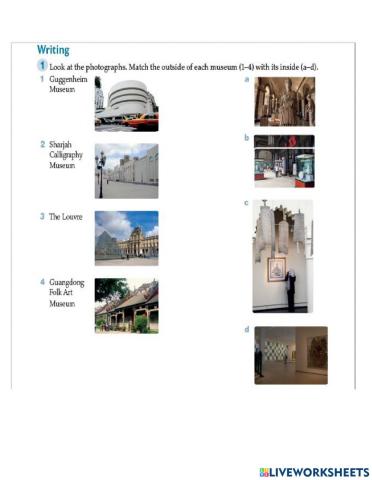 Writing

1 Look at the photographs. Match the outside of each museum (1–4) with its inside (a–d).

1 Guggenheim Museum

2 Sharjah Calligraphy Museum

3 The Louvre

4 Guangdong Folk Art Museum

a

b

c

d

LIVEWORKSHEETS