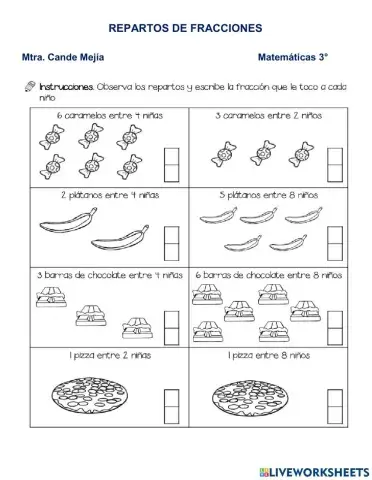 REPARTOS DE FRACCIONES

Mtra. Cande Mejía

Matemáticas 3°

Instrucciones. Observa los repartos y escribe la fracción que le toco a cada niño

| 6 caramelos entre 4 niñas | 3 caramelos entre 2 niños |
|---|---|
| 2 plátanos entre 4 niñas | 5 plátanos entre 8 niños |
| 3 barras de chocolate entre 4 niñas | 6 barras de chocolate entre 8 niños |
| 1 pizza entre 2 niñas | 1 pizza entre 8 niños |

LIVEWORKSHEETS