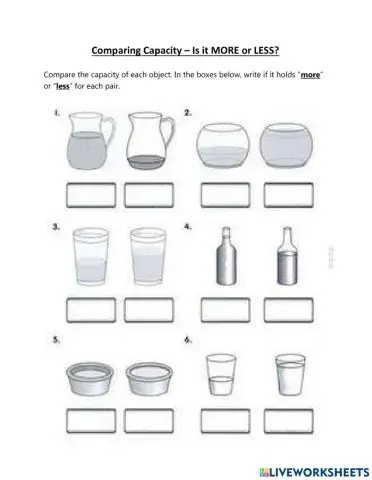 Comparing Capacity – Is it MORE or LESS?

Compare the capacity of each object. In the boxes below, write if it holds "more" or "less" for each pair.

1.

2.

3.

4.

5.

6.

LIVEWORKSHEETS