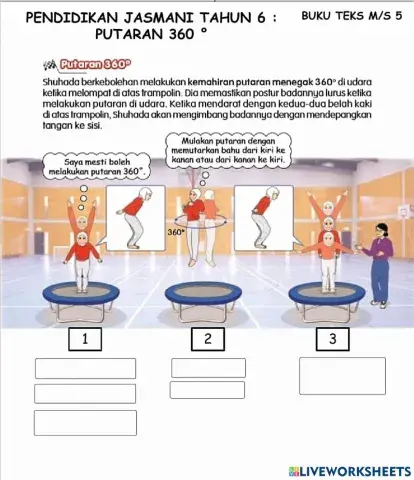 PENDIDIKAN JASMANI TAHUN 6 : PUTARAN 360 °

BUKU TEKS M/S 5

Putaran 360°

Shuhada berkebolehan melakukan kemahiran putaran menegak 360° di udara ketika melompat di atas trampolin. Dia memastikan postur badannya lurus ketika melakukan putaran di udara. Ketika mendarat dengan kedua-dua belah kaki di atas trampolin, Shuhada akan mengimbang badannya dengan mendepangkan tangan ke sisi.

Saya mesti boleh melakukan putaran 360°.

Mulakan putaran dengan memutarkan bahu dari kiri ke kanan atau dari kanan ke kiri.

360°

1

2

3

LIVEWORKSHEETS