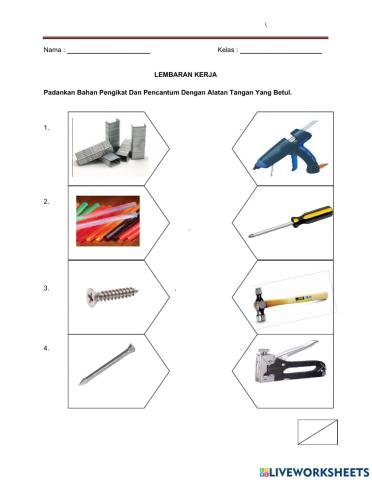 Nama : ____________________ Kelas : ____________________

LEMBARAN KERJA

Padankan Bahan Pengikat Dan Pencantum Dengan Alatan Tangan Yang Betul.

1.

2.

3.

4.

LIVEWORKSHEETS