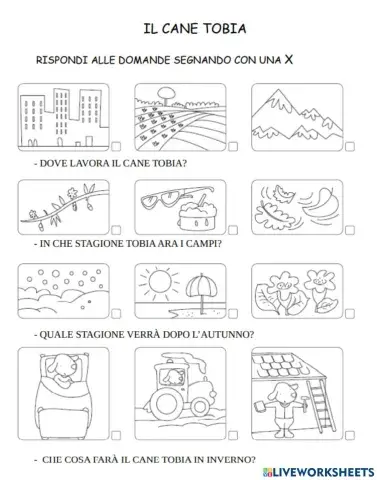 IL CANE TOBIA

RISPONDI ALLE DOMANDE SEGNANDO CON UNA X

- DOVE LAVORA IL CANE TOBIA?

- IN CHE STAGIONE TOBIA ARA I CAMPI?

- QUALE STAGIONE VERRÀ DOPO L'AUTUNNO?

- CHE COSA FARÀ IL CANE TOBIA IN INVERNO?

LIVEWORKSHEETS