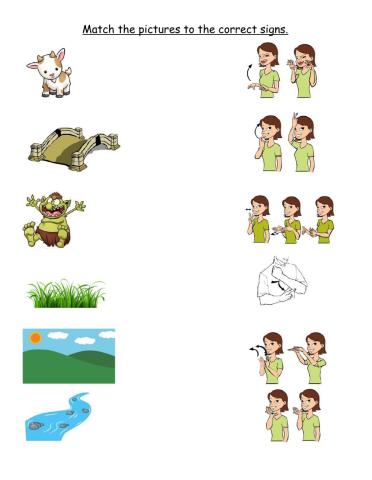 Match the pictures to the correct signs.