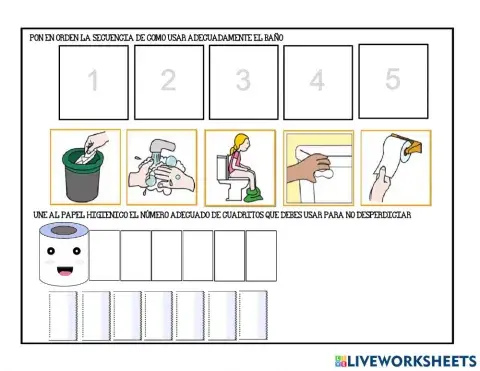 PON EN ORDEN LA SECUENCIA DE COMO USAR ADECUADAMENTE EL BAÑO

1

2

3

4

5

UNE AL PAPEL HIGIENICO EL NÚMERO ADECUADO DE CUADRITOS QUE DEBES USAR PARA NO DESPERDICIAR

LIVEWORKSHEETS