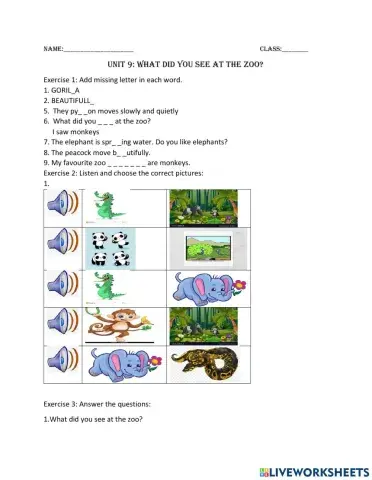 NAME:____________________ CLASS:________

UNIT 9: WHAT DID YOU SEE AT THE ZOO?

Exercise 1: Add missing letter in each word.
1. GORIL_A
2. BEAUTIFULL_
5. They py_ _on moves slowly and quietly
6. What did you _ _ _ at the zoo?
I saw monkeys
7. The elephant is spr_ _ing water. Do you like elephants?
8. The peacock move b_ _utifully.
9. My favourite zoo _ _ _ _ _ _ _ are monkeys.
Exercise 2: Listen and choose the correct pictures:
1.

Exercise 3: Answer the questions:

1.What did you see at the zoo?

LIVEWORKSHEETS