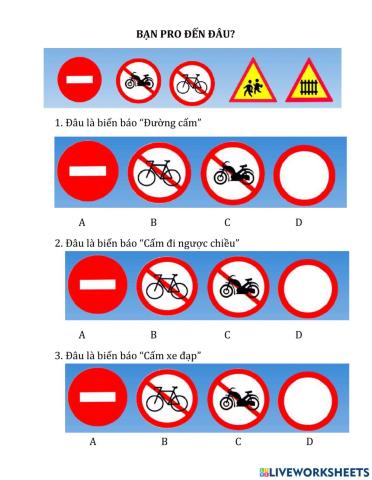 BẠN PRO ĐẾN ĐÂU?

1. Đâu là biển báo "Đường cấm"

A B C D

2. Đâu là biển báo "Cấm đi ngược chiều"

A B C D

3. Đâu là biển báo "Cấm xe đạp"

A B C D

LIVEWORKSHEETS