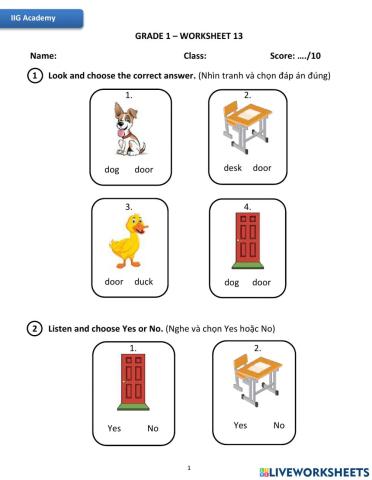 IIG Academy

GRADE 1 – WORKSHEET 13

Name: Class: Score: …./10

1 Look and choose the correct answer. (Nhìn tranh và chọn đáp án đúng)

1.
dog door

2.
desk door

3.
door duck

4.
dog door

2 Listen and choose Yes or No. (Nghe và chọn Yes hoặc No)

1.
Yes No

2.
Yes No

1

LIVEWORKSHEETS