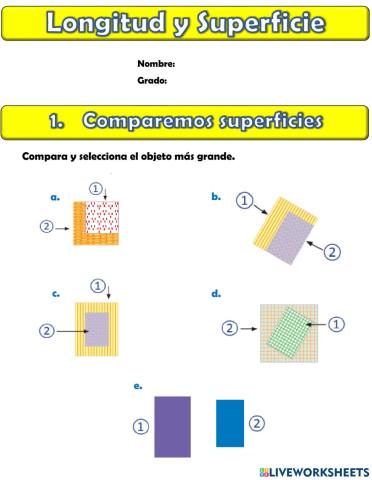 Longitud y Superficie

Nombre:
Grado:

1. Comparemos superficies

Compara y selecciona el objeto más grande.

a.
①
②

b.
①
②

c.
①
②

d.
②
①

e.
①
②

LIVEWORKSHEETS