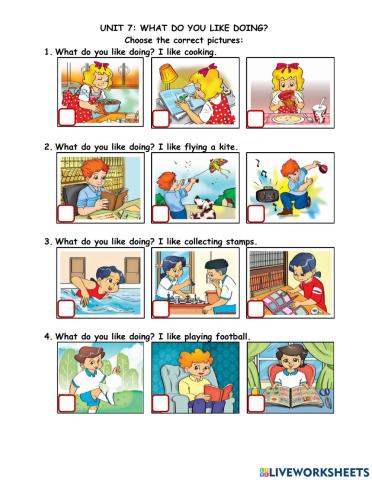 UNIT 7: WHAT DO YOU LIKE DOING?

Choose the correct pictures:

1. What do you like doing? I like cooking.

2. What do you like doing? I like flying a kite.

3. What do you like doing? I like collecting stamps.

4. What do you like doing? I like playing football.

LIVEWORKSHEETS