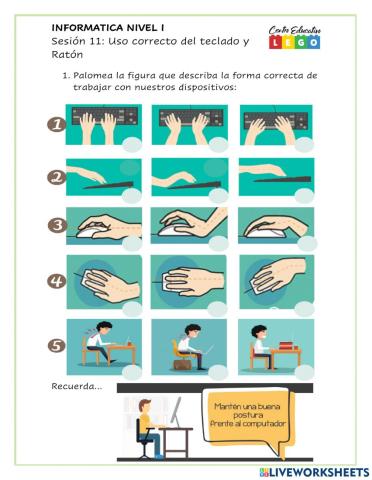 INFORMATICA NIVEL I

Sesión 11: Uso correcto del teclado y Ratón

Centro Educativo LEGO

1. Palomea la figura que describa la forma correcta de trabajar con nuestros dispositivos:

1

2

3

4

5

Recuerda...

Mantén una buena postura frente al computador

LIVEWORKSHEETS