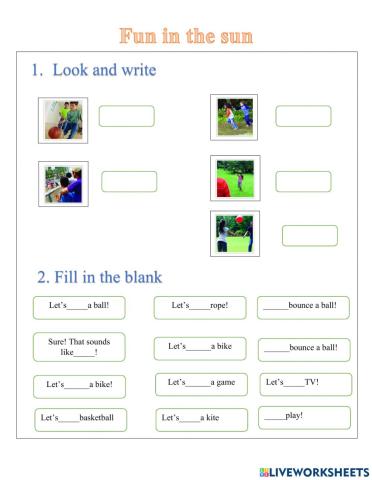 Fun in the sun

1. Look and write

2. Fill in the blank

Let's_____a ball!

Let's_____rope!

______bounce a ball!

Sure! That sounds like_____!

Let's______a bike

______bounce a ball!

Let's______a bike!

Let's______a game

Let's_____TV!

Let's_____basketball

Let's_____a kite

_____play!

LIVEWORKSHEETS