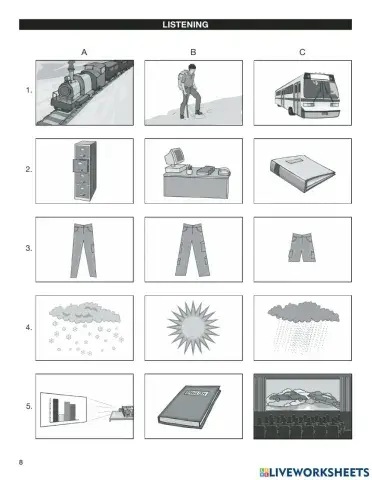 LISTENING

A B C

1.

2.

3.

4.

5.

8

LIVEWORKSHEETS