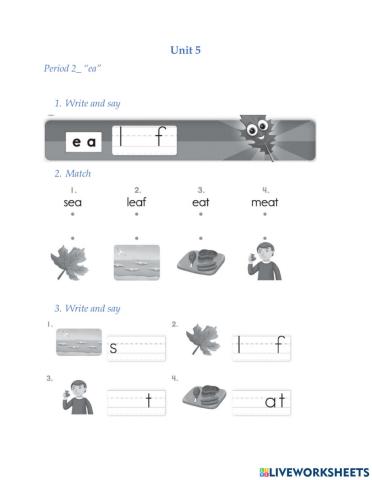 Unit 5

Period 2_ "ea"

1. Write and say

e a

l f

2. Match

1. sea

2. leaf

3. eat

4. meat

3. Write and say

1. s

2. l f

3. t

4. at

LIVEWORKSHEETS