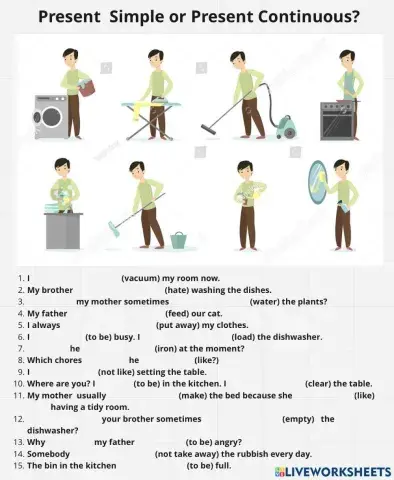 Present Simple or Present Continuous?

1. I (vacuum) my room now.
2. My brother (hate) washing the dishes.
3. my mother sometimes (water) the plants?
4. My father (feed) our cat.
5. I always (put away) my clothes.
6. I (to be) busy. I (load) the dishwasher.
7. he (iron) at the moment?
8. Which chores he (like?)
9. I (not like) setting the table.
10. Where are you? I (to be) in the kitchen. I (clear) the table.
11. My mother usually (make) the bed because she (like) having a tidy room.
12. your brother sometimes (empty) the dishwasher?
13. Why my father (to be) angry?
14. Somebody (not take away) the rubbish every day.
15. The bin in the kitchen (to be) full.

LIVEWORKSHEETS