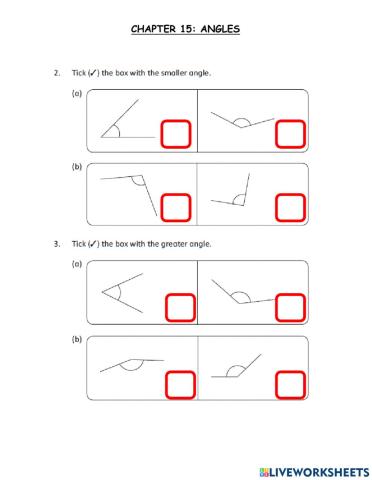 CHAPTER 15: ANGLES

2. Tick (✓) the box with the smaller angle.

(a)

(b)

3. Tick (✓) the box with the greater angle.

(a)

(b)

LIVEWORKSHEETS