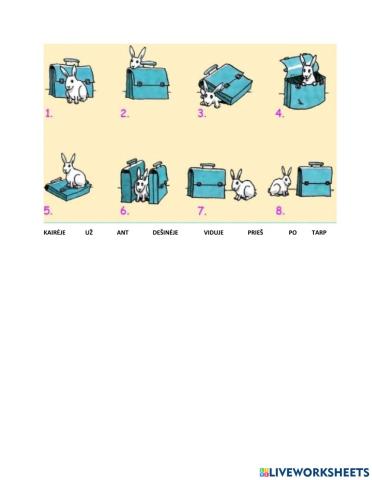 1.
2.
3.
4.
5.
6.
7.
8.

KAIRĖJE UŽ ANT DEŠINĖJE VIDUJE PRIEŠ PO TARP

LIVEWORKSHEETS