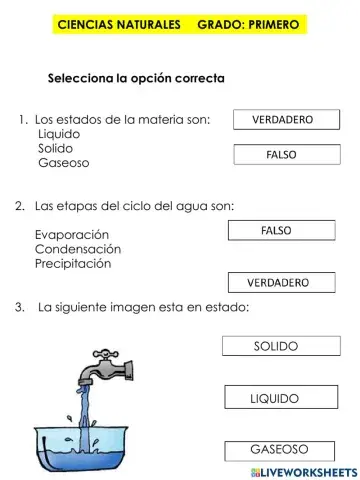 CIENCIAS NATURALES GRADO: PRIMERO

Selecciona la opción correcta

1. Los estados de la materia son:
Liquido
Solido
Gaseoso

VERDADERO

FALSO

2. Las etapas del ciclo del agua son:

Evaporación
Condensación
Precipitación

FALSO

VERDADERO

3. La siguiente imagen esta en estado:

SOLIDO

LIQUIDO

GASEOSO

LIVEWORKSHEETS