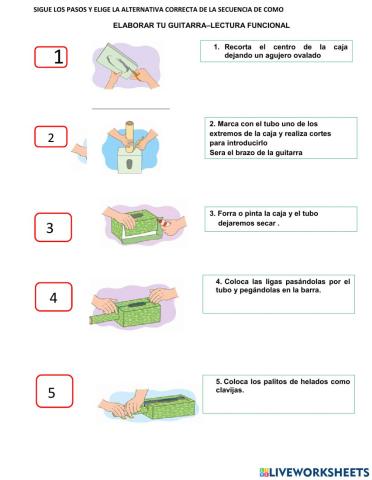 SIGUE LOS PASOS Y ELIGE LA ALTERNATIVA CORRECTA DE LA SECUENCIA DE COMO

ELABORAR TU GUITARRA–LECTURA FUNCIONAL

1

1. Recorta el centro de la caja dejando un agujero ovalado

2

2. Marca con el tubo uno de los extremos de la caja y realiza cortes para introducirlo
Sera el brazo de la guitarra

3

3. Forra o pinta la caja y el tubo dejaremos secar .

4

4. Coloca las ligas pasándolas por el tubo y pegándolas en la barra.

5

5. Coloca los palitos de helados como clavijas.

LIVEWORKSHEETS