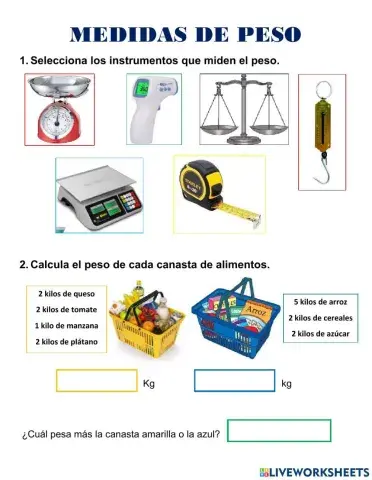 MEDIDAS DE PESO

1. Selecciona los instrumentos que miden el peso.

STANLEY

2. Calcula el peso de cada canasta de alimentos.

2 kilos de queso
2 kilos de tomate
1 kilo de manzana
2 kilos de plátano

Arroz

5 kilos de arroz
2 kilos de cereales
2 kilos de azúcar

Kg

kg

¿Cuál pesa más la canasta amarilla o la azul?

LIVEWORKSHEETS