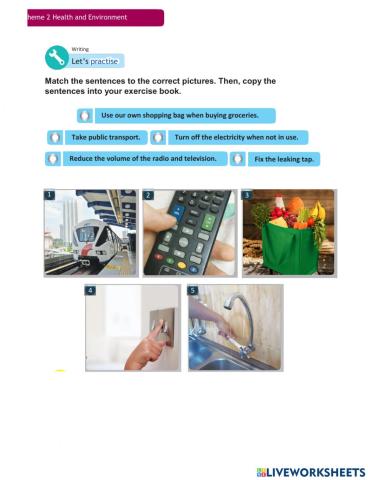 heme 2 Health and Environment

Writing
Let's practise

Match the sentences to the correct pictures. Then, copy the sentences into your exercise book.

Use our own shopping bag when buying groceries.

Take public transport.

Turn off the electricity when not in use.

Reduce the volume of the radio and television.

Fix the leaking tap.

1

2

3

4

5

LIVEWORKSHEETS