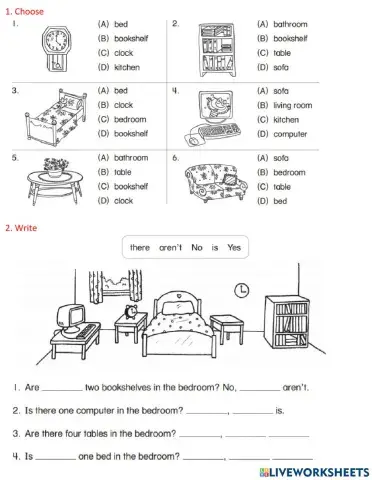 1. Choose

1.
(A) bed
(B) bookshelf
(C) clock
(D) kitchen

2.
(A) bathroom
(B) bookshelf
(C) table
(D) sofa

3.
(A) bed
(B) clock
(C) bedroom
(D) bookshelf

4.
(A) sofa
(B) living room
(C) kitchen
(D) computer

5.
(A) bathroom
(B) table
(C) bookshelf
(D) clock

6.
(A) sofa
(B) bedroom
(C) table
(D) bed

2. Write

there aren't No is Yes

1. Are ________ two bookshelves in the bedroom? No, ________ aren't.

2. Is there one computer in the bedroom? ________, ________ is.

3. Are there four tables in the bedroom? ________, ________ ________

4. Is ________ one bed in the bedroom? ________, ________ ________

LIVEWORKSHEETS