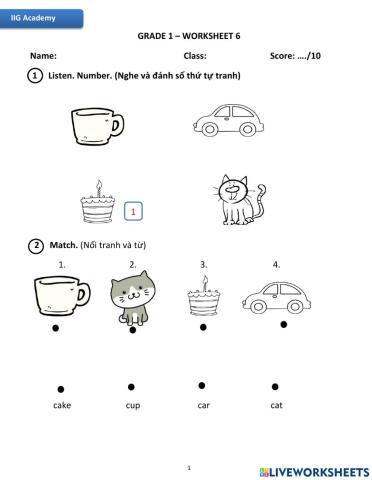 IIG Academy

GRADE 1 – WORKSHEET 6

Name: Class: Score: …./10

1 Listen. Number. (Nghe và đánh số thứ tự tranh)

1

2 Match. (Nối tranh và từ)

1. 2. 3. 4.

cake cup car cat

1

LIVEWORKSHEETS