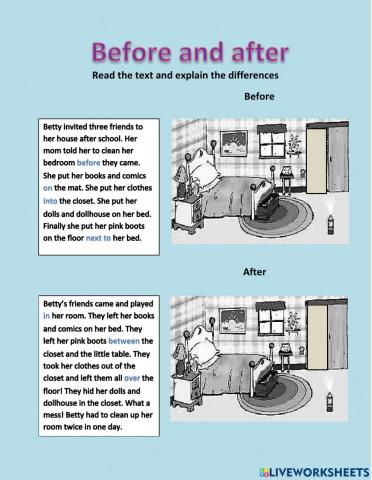 Before and after

Read the text and explain the differences

Before

Betty invited three friends to her house after school. Her mom told her to clean her bedroom before they came. She put her books and comics on the mat. She put her clothes into the closet. She put her dolls and dollhouse on her bed. Finally she put her pink boots on the floor next to her bed.

After

Betty's friends came and played in her room. They left her books and comics on her bed. They left her pink boots between the closet and the little table. They took her clothes out of the closet and left them all over the floor! They hid her dolls and dollhouse in the closet. What a mess! Betty had to clean up her room twice in one day.

LIVEWORKSHEETS