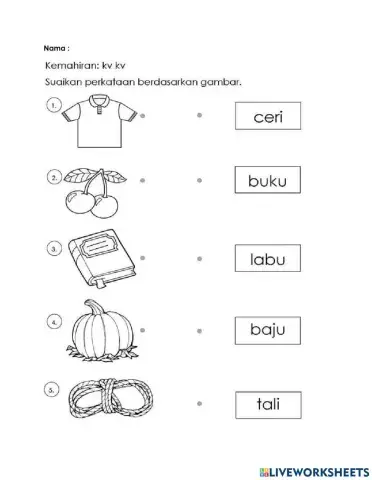 Nama :

Kemahiran: kv kv

Suaikan perkataan berdasarkan gambar.

1.

ceri

2.

buku

3.

labu

4.

baju

5.

tali

LIVEWORKSHEETS