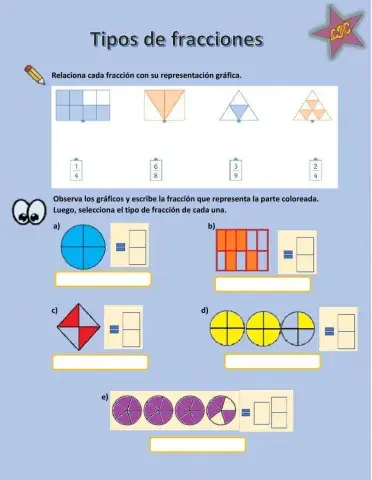 Tipos de fracciones

LJC

Relaciona cada fracción con su representación gráfica.

$\frac{1}{4}$ $\frac{6}{8}$ $\frac{3}{9}$ $\frac{2}{4}$

Observa los gráficos y escribe la fracción que representa la parte coloreada. Luego, selecciona el tipo de fracción de cada una.

a) =

b) =

c) =

d) =

e) =