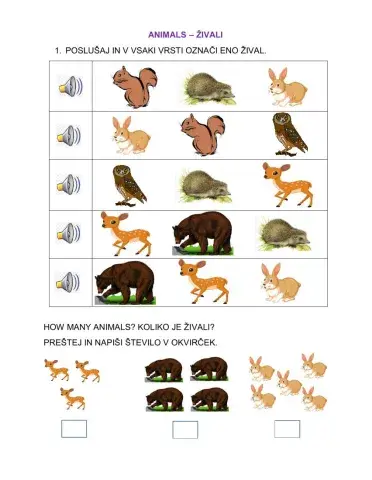 ANIMALS – ŽIVALI

1. POSLUŠAJ IN V VSAKI VRSTI OZNAČI ENO ŽIVAL.

HOW MANY ANIMALS? KOLIKO JE ŽIVALI?

PREŠTEJ IN NAPIŠI ŠTEVILO V OKVIRČEK.