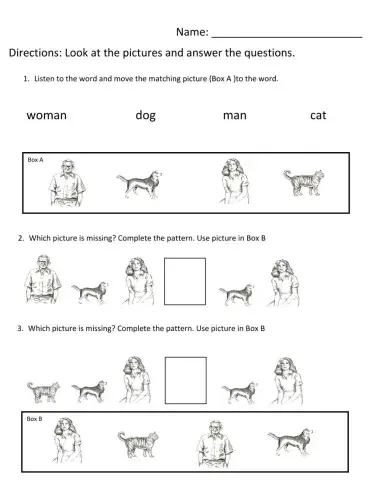 Name: ___________________________

Directions: Look at the pictures and answer the questions.

1. Listen to the word and move the matching picture (Box A )to the word.

woman dog man cat

Box A

2. Which picture is missing? Complete the pattern. Use picture in Box B

3. Which picture is missing? Complete the pattern. Use picture in Box B

Box B