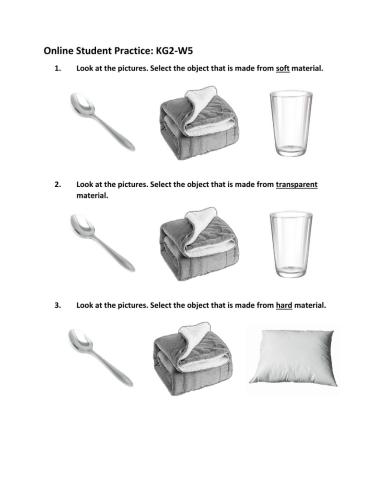 Online Student Practice: KG2-W5

1. Look at the pictures. Select the object that is made from soft material.

2. Look at the pictures. Select the object that is made from transparent material.

3. Look at the pictures. Select the object that is made from hard material.