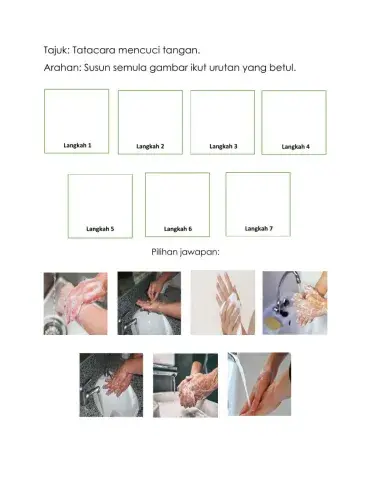 Tajuk: Tatacara mencuci tangan.

Arahan: Susun semula gambar ikut urutan yang betul.

Langkah 1

Langkah 2

Langkah 3

Langkah 4

Langkah 5

Langkah 6

Langkah 7

Pilihan jawapan: