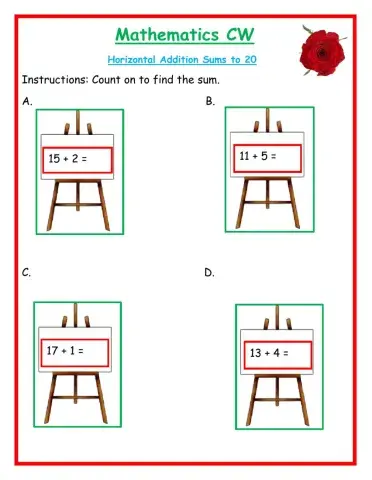 Mathematics CW

Horizontal Addition Sums to 20

Instructions: Count on to find the sum.

A.

$15 + 2 =$

B.

$11 + 5 =$

C.

$17 + 1 =$

D.

$13 + 4 =$