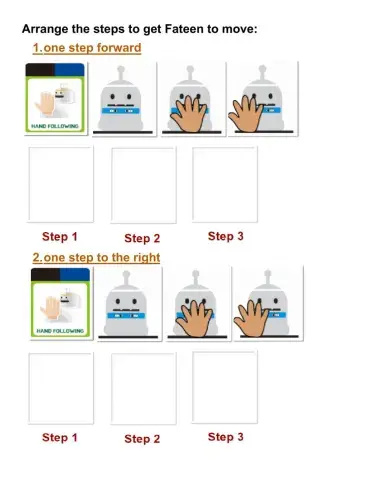 Arrange the steps to get Fateen to move:

1. one step forward

HAND FOLLOWING

Step 1 Step 2 Step 3

2. one step to the right

HAND FOLLOWING

Step 1 Step 2 Step 3