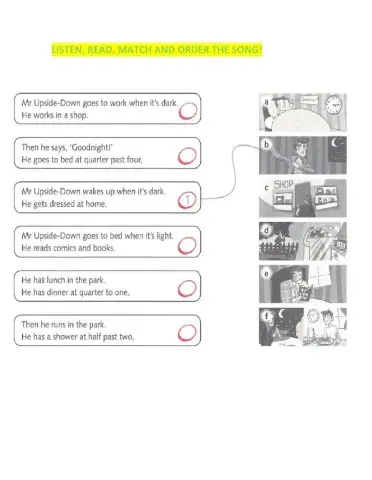 LISTEN, READ, MATCH AND ORDER THE SONG!

Mr Upside-Down goes to work when it's dark. He works in a shop.

Then he says, 'Goodnight!' He goes to bed at quarter past four,

Mr Upside-Down wakes up when it's dark. He gets dressed at home. 1

Mr Upside-Down goes to bed when it's light. He reads comics and books.

He has lunch in the park. He has dinner at quarter to one,

Then he runs in the park. He has a shower at half past two,

a

b

c SHOP

d

e

f