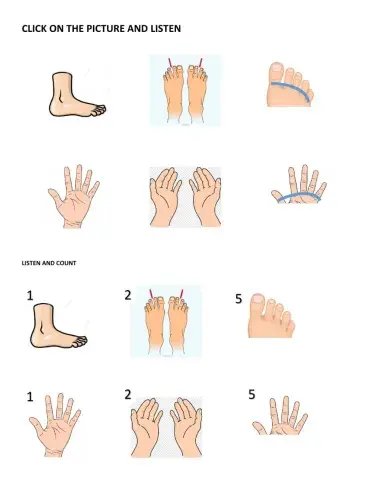 CLICK ON THE PICTURE AND LISTEN

LISTEN AND COUNT

1

2

5

1

2

5