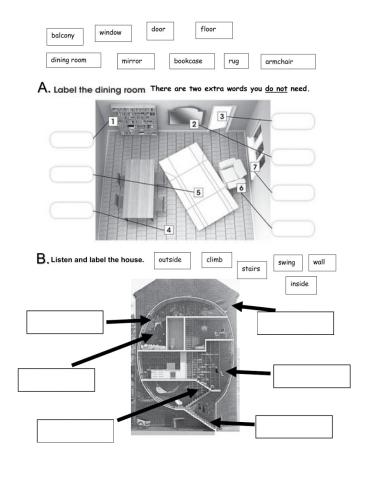 balcony window door floor

dining room mirror bookcase rug armchair

A. Label the dining room There are two extra words you do not need.

1 2 3 7 5 6 4

B. Listen and label the house. outside climb stairs swing wall inside